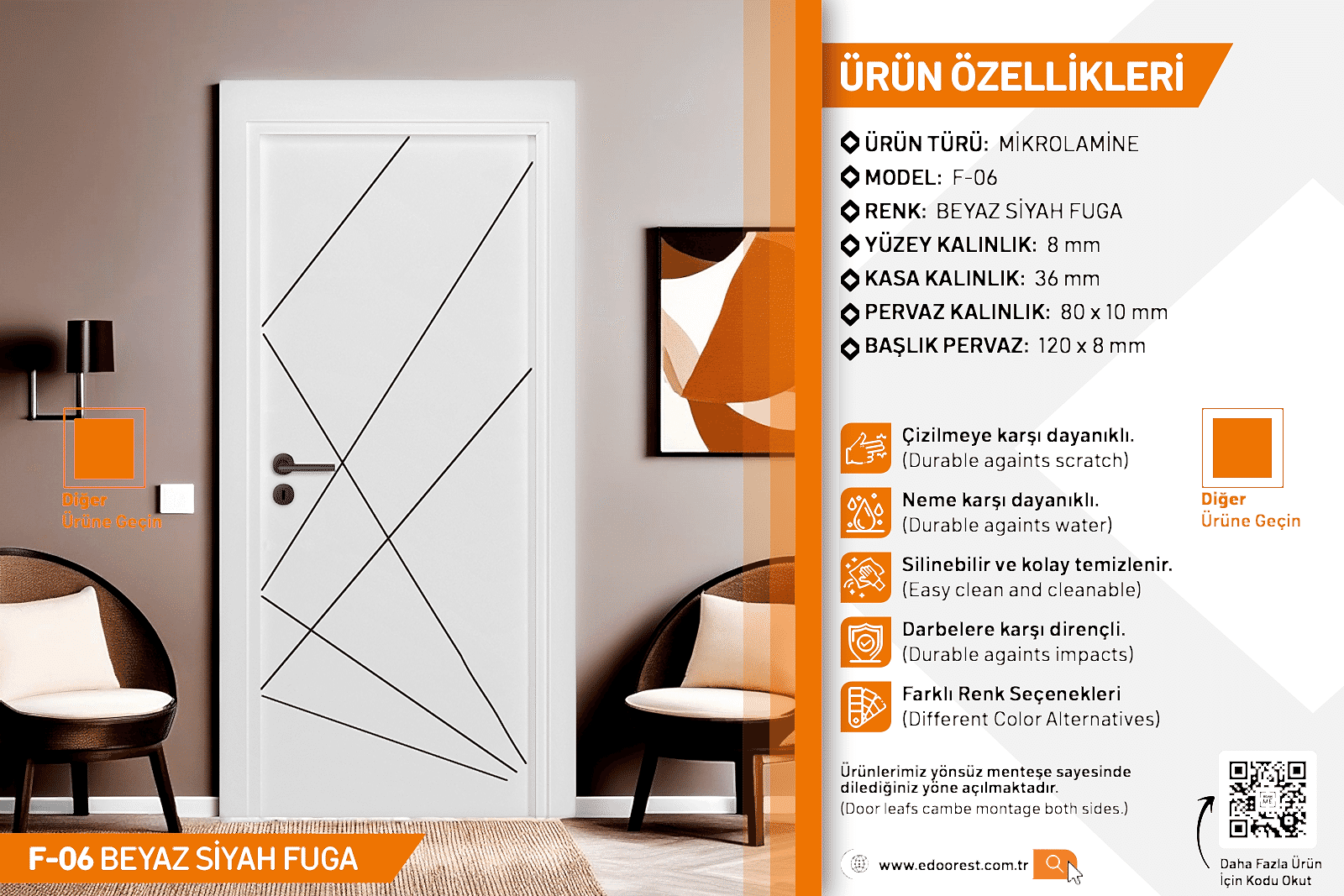 Diğer Ürüne Geçin

F-06 BEYAZ SİYAH FUGA

ÜRÜN ÖZELLİKLERİ

ÜRÜN TÜRÜ: MİKROLAMİNE
MODEL: F-06
RENK: BEYAZ SİYAH FUGA
YÜZEY KALINLIK: 8 mm
KASA KALINLIK: 36 mm
PERVAZ KALINLIK: 80 x 10 mm
BAŞLIK PERVAZ: 120 x 8 mm

Çizilmeye karşı dayanıklı.
(Durable againts scratch)

Neme karşı dayanıklı.
(Durable againts water)

Silinebilir ve kolay temizlenir.
(Easy clean and cleanable)

Darbelere karşı dirençli.
(Durable againts impacts)

Farklı Renk Seçenekleri
(Different Color Alternatives)

Diğer Ürüne Geçin

Ürünlerimiz yönsüz menteşe sayesinde dilediğiniz yöne açılmaktadır.
(Door leafs cambe montage both sides.)

www.edoorest.com.tr

Daha Fazla Ürün İçin Kodu Okut